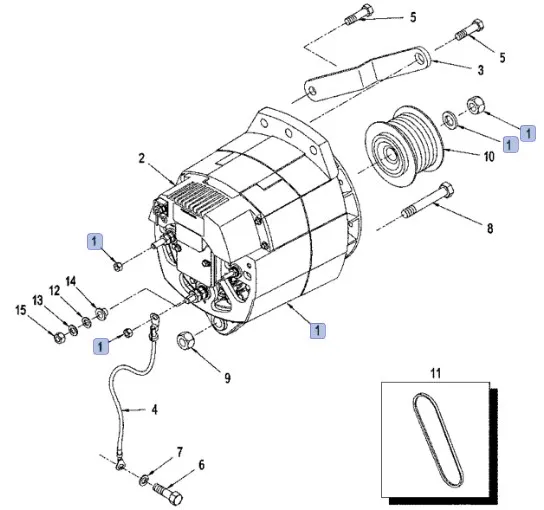 5
5
3
1
1
10
2
8
1
14
12
13
15
1
1
9
4
11
7
6