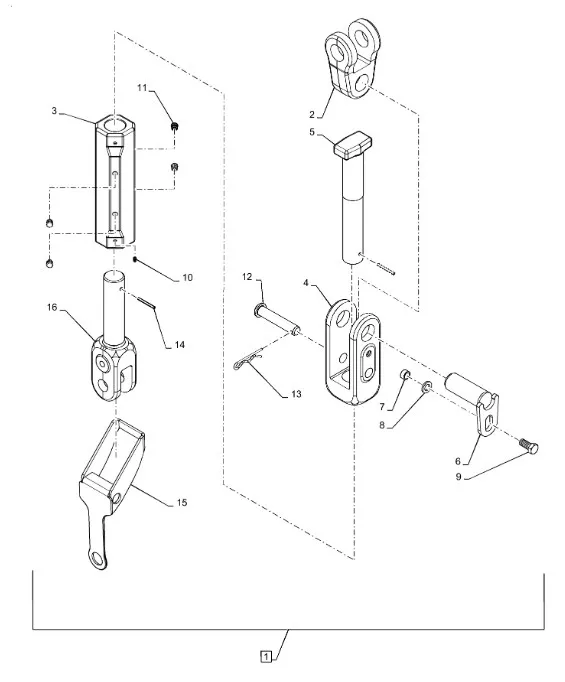 11
3
2
5
10
12
4
16
14
13
7
8
6
9
15
1